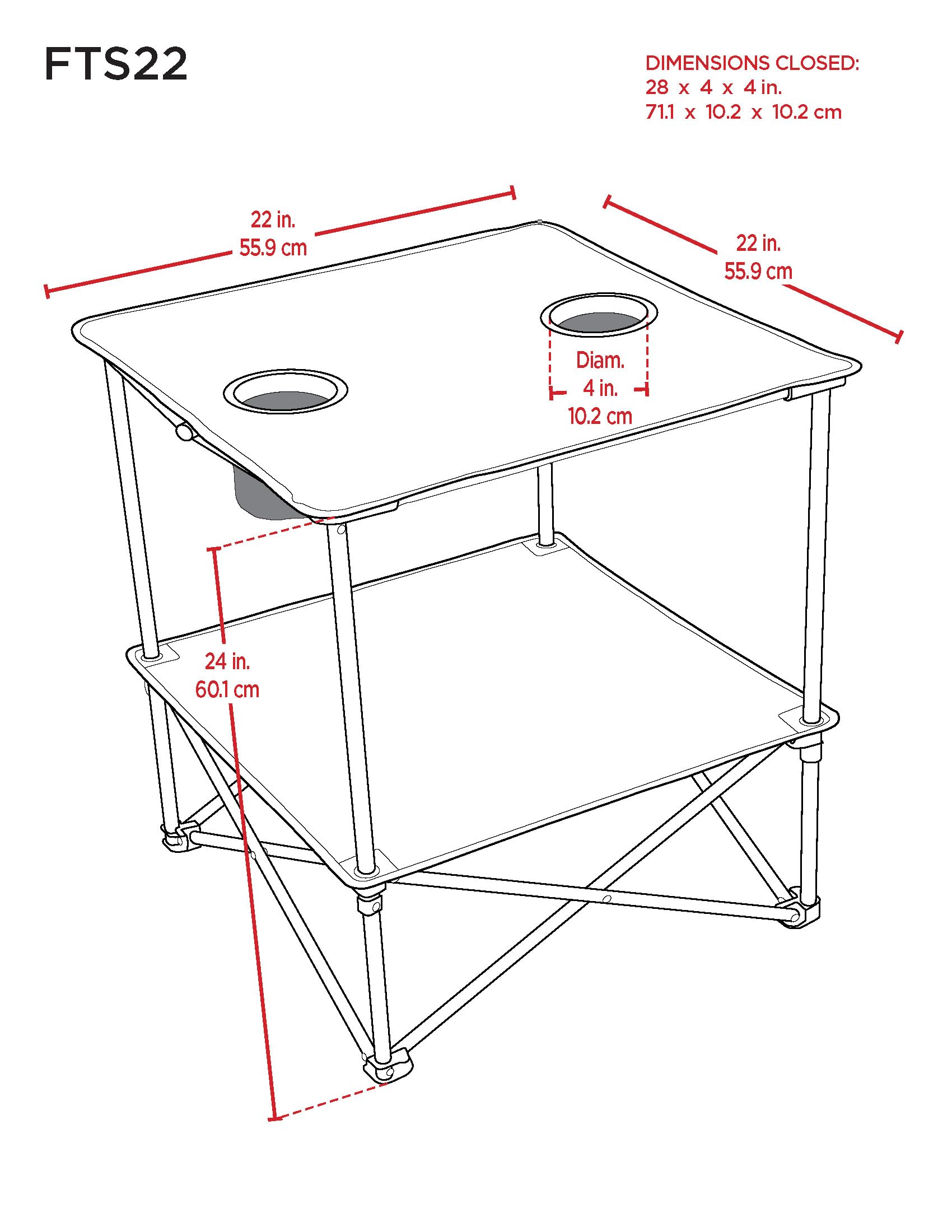 FTS22

DIMENSIONS CLOSED:
28 x 4 x 4 in.
71.1 x 10.2 x 10.2 cm

22 in.
55.9 cm

22 in.
55.9 cm

Diam.
4 in.
10.2 cm

24 in.
60.1 cm